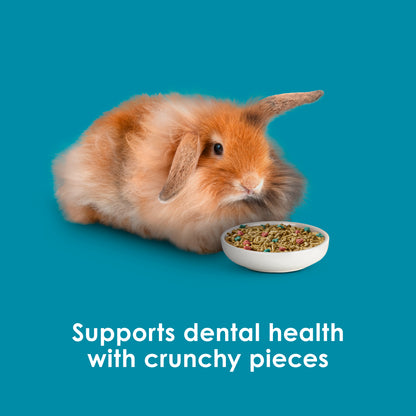 Supports dental health with crunchy pieces